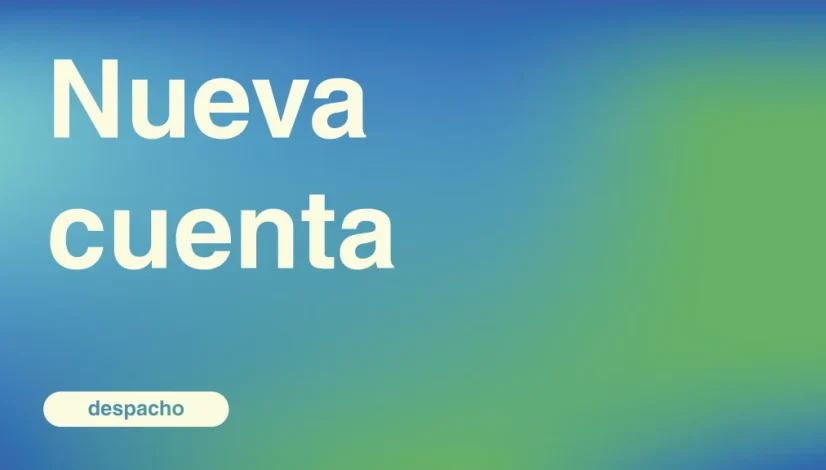 Nueva cuenta

despacho