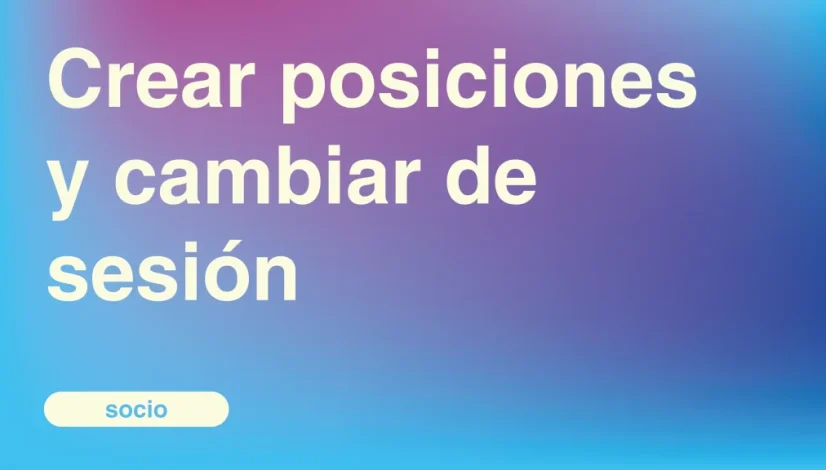 Crear posiciones y cambiar de sesión

socio