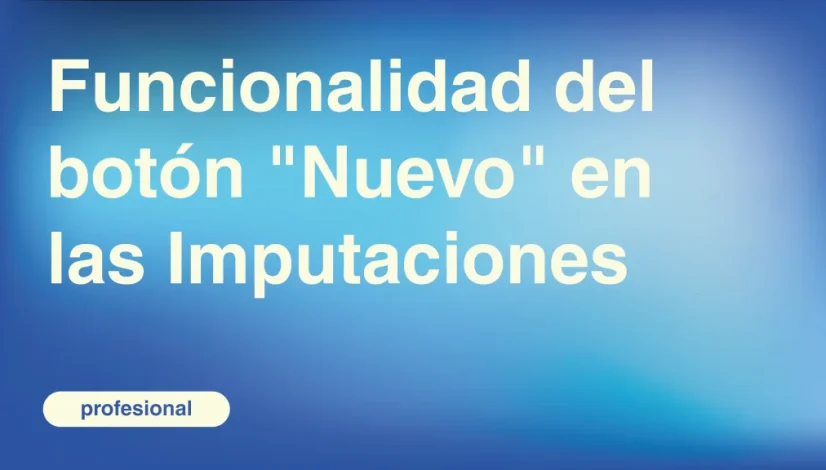 Funcionalidad del botón "Nuevo" en las Imputaciones

profesional