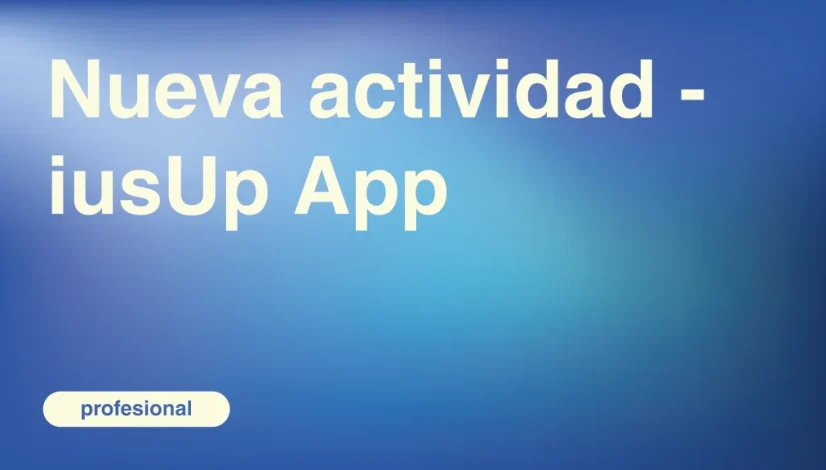 Nueva actividad - iusUp App

profesional