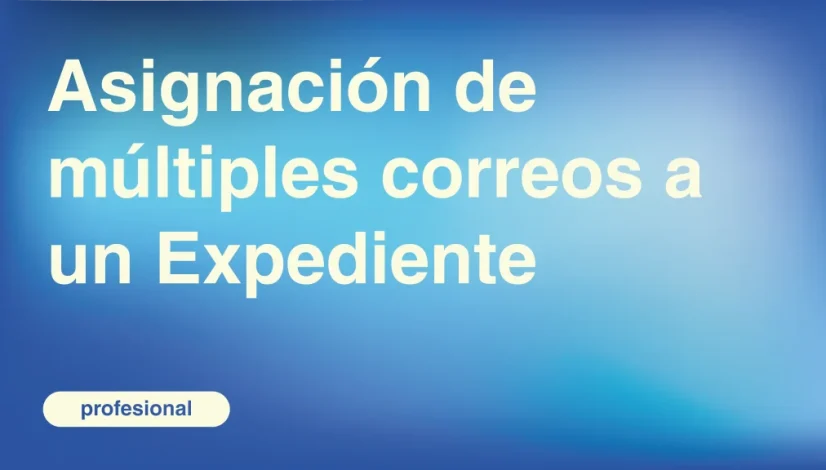 Asignación de múltiples correos a un Expediente

profesional