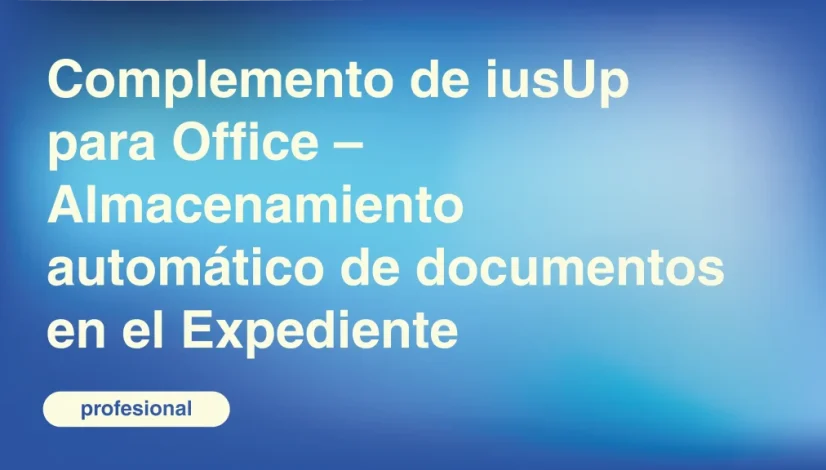 Complemento de iusUp para Office – Almacenamiento automático de documentos en el Expediente

profesional